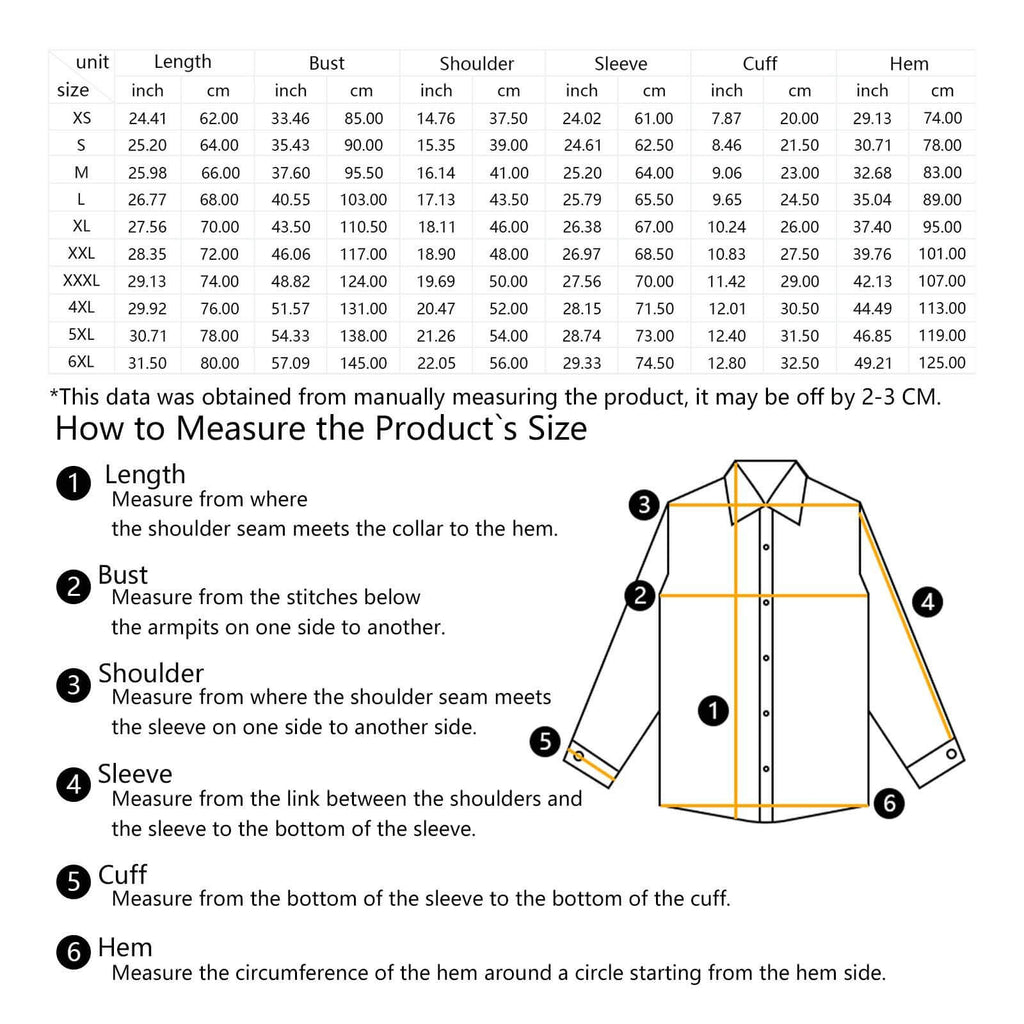 | unit | Length | | Bust | | Shoulder | | Sleeve | | Cuff | | Hem | |
|---|---|---|---|---|---|---|---|---|---|---|---|---|
| size | inch | cm | inch | cm | inch | cm | inch | cm | inch | cm | inch | cm |
| XS | 24.41 | 62.00 | 33.46 | 85.00 | 14.76 | 37.50 | 24.02 | 61.00 | 7.87 | 20.00 | 29.13 | 74.00 |
| S | 25.20 | 64.00 | 35.43 | 90.00 | 15.35 | 39.00 | 24.61 | 62.50 | 8.46 | 21.50 | 30.71 | 78.00 |
| M | 25.98 | 66.00 | 37.60 | 95.50 | 16.14 | 41.00 | 25.20 | 64.00 | 9.06 | 23.00 | 32.68 | 83.00 |
| L | 26.77 | 68.00 | 40.55 | 103.00 | 17.13 | 43.50 | 25.79 | 65.50 | 9.65 | 24.50 | 35.04 | 89.00 |
| XL | 27.56 | 70.00 | 43.50 | 110.50 | 18.11 | 46.00 | 26.38 | 67.00 | 10.24 | 26.00 | 37.40 | 95.00 |
| XXL | 28.35 | 72.00 | 46.06 | 117.00 | 18.90 | 48.00 | 26.97 | 68.50 | 10.83 | 27.50 | 39.76 | 101.00 |
| XXXL | 29.13 | 74.00 | 48.82 | 124.00 | 19.69 | 50.00 | 27.56 | 70.00 | 11.42 | 29.00 | 42.13 | 107.00 |
| 4XL | 29.92 | 76.00 | 51.57 | 131.00 | 20.47 | 52.00 | 28.15 | 71.50 | 12.01 | 30.50 | 44.49 | 113.00 |
| 5XL | 30.71 | 78.00 | 54.33 | 138.00 | 21.26 | 54.00 | 28.74 | 73.00 | 12.40 | 31.50 | 46.85 | 119.00 |
| 6XL | 31.50 | 80.00 | 57.09 | 145.00 | 22.05 | 56.00 | 29.33 | 74.50 | 12.80 | 32.50 | 49.21 | 125.00 |

*This data was obtained from manually measuring the product, it may be off by 2-3 CM.

How to Measure the Product`s Size

1 Length
Measure from where the shoulder seam meets the collar to the hem.

2 Bust
Measure from the stitches below the armpits on one side to another.

3 Shoulder
Measure from where the shoulder seam meets the sleeve on one side to another side.

4 Sleeve
Measure from the link between the shoulders and the sleeve to the bottom of the sleeve.

5 Cuff
Measure from the bottom of the sleeve to the bottom of the cuff.

6 Hem
Measure the circumference of the hem around a circle starting from the hem side.

3
2
4
1
5
6